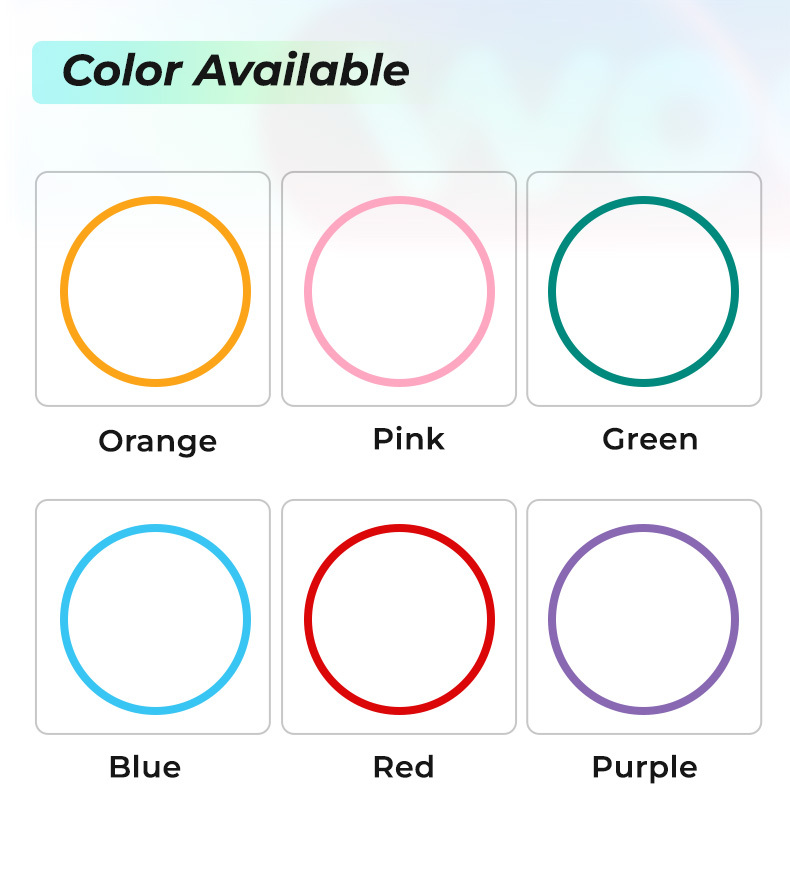 Color Available

Orange

Pink

Green

Blue

Red

Purple