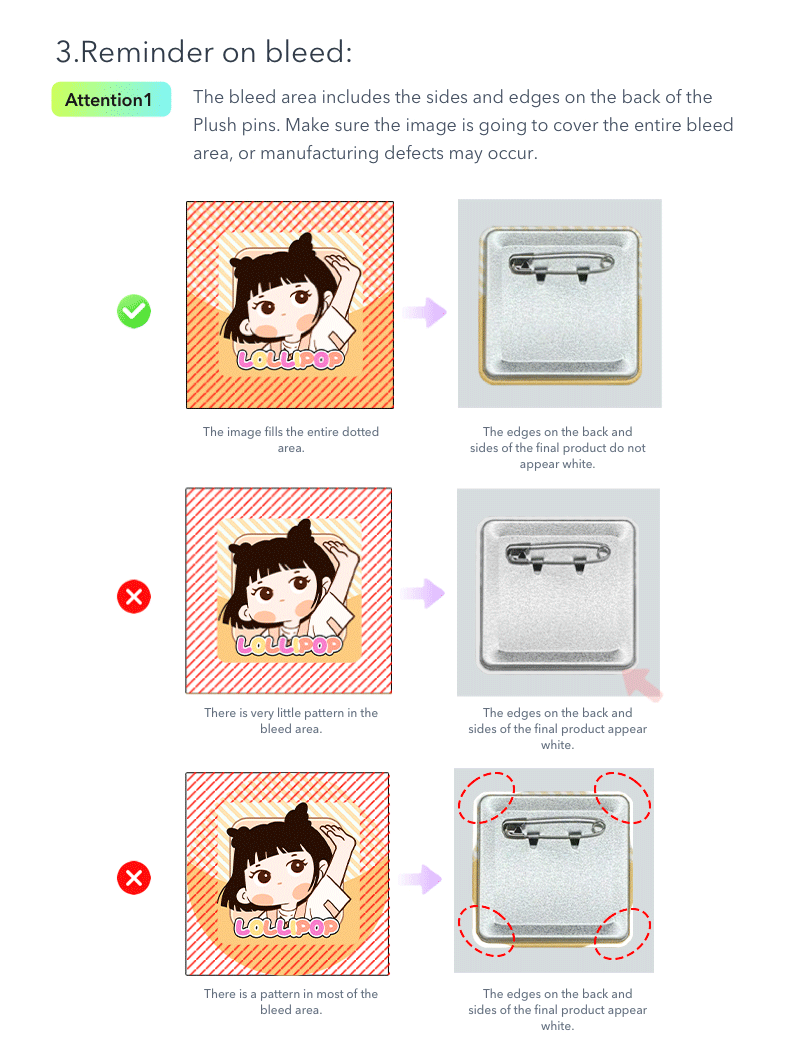 3.Reminder on bleed:

Attention1

The bleed area includes the sides and edges on the back of the Plush pins. Make sure the image is going to cover the entire bleed area, or manufacturing defects may occur.

LOLLIPOP

The image fills the entire dotted area.

The edges on the back and sides of the final product do not appear white.

LOLLIPOP

There is very little pattern in the bleed area.

The edges on the back and sides of the final product appear white.

LOLLIPOP

There is a pattern in most of the bleed area.

The edges on the back and sides of the final product appear white.